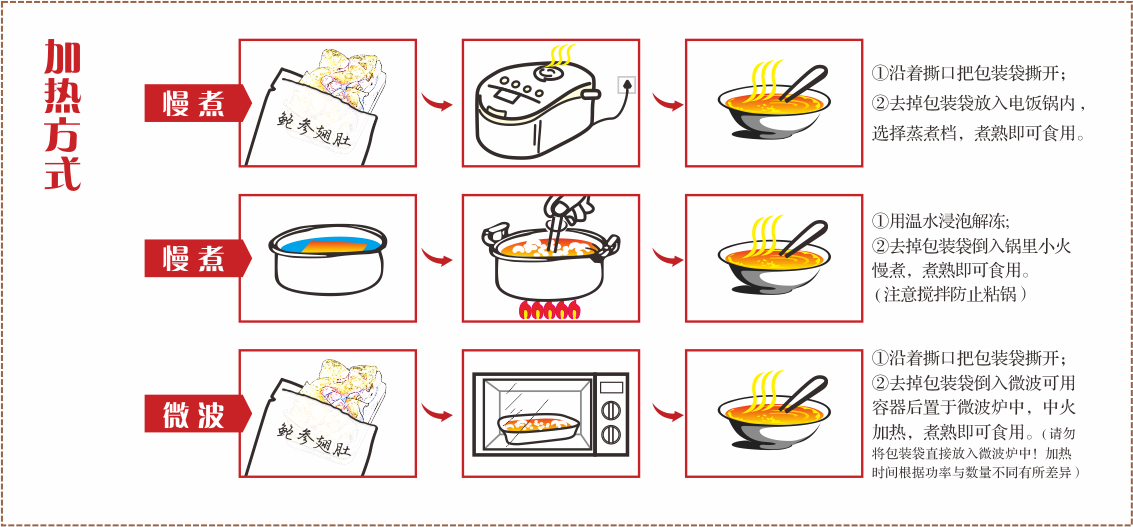 加热方式

慢煮

鲍参翅肚

①沿着撕口把包装袋撕开；
②去掉包装袋放入电饭锅内，选择蒸煮档，煮熟即可食用。

慢煮

①用温水浸泡解冻；
②去掉包装袋倒入锅里小火慢煮，煮熟即可食用。
（注意搅拌防止粘锅）

微波

鲍参翅肚

①沿着撕口把包装袋撕开；
②去掉包装袋倒入微波可用容器后置于微波炉中，中火加热，煮熟即可食用。（请勿将包装袋直接放入微波炉中！加热时间根据功率与数量不同有所差异）